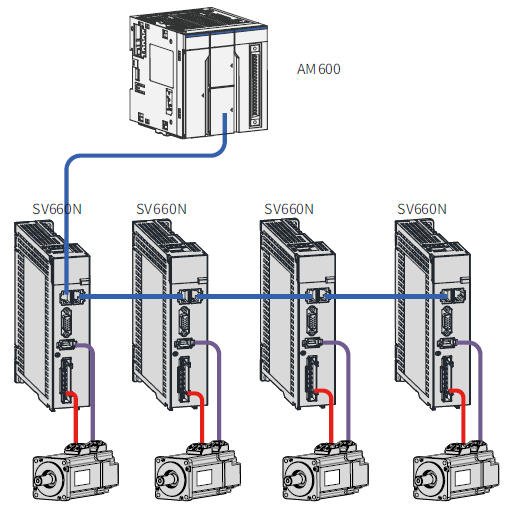 AM600

SV660N

SV660N

SV660N

SV660N